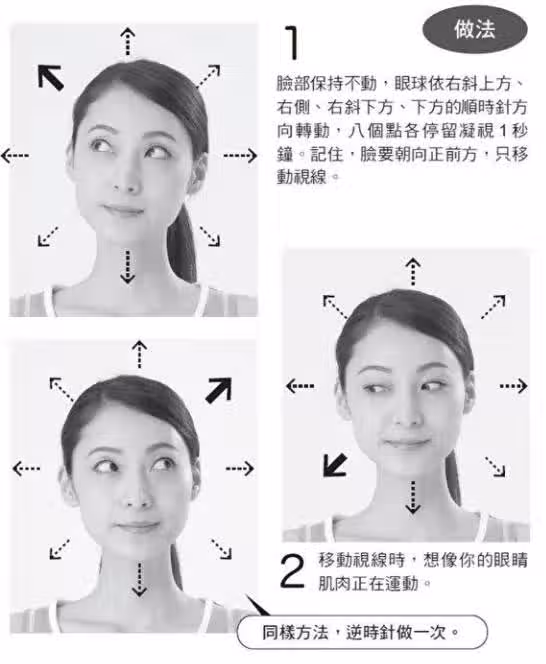 做法

1
臉部保持不動，眼球依右斜上方、右側、右斜下方、下方的順時針方向轉動，八個點各停留凝視 1 秒鐘。記住，臉要朝向正前方，只移動視線。

2
移動視線時，想像你的眼睛肌肉正在運動。

同樣方法，逆時針做一次。