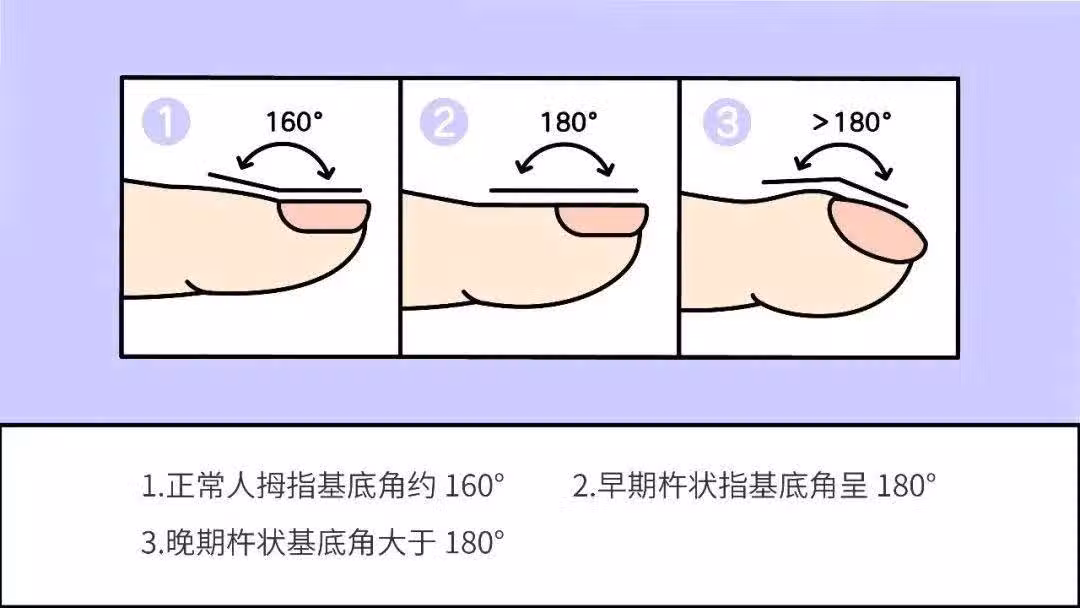 1 160°

2 180°

3 >180°

1.正常人拇指基底角约 160°

2.早期杵状指基底角呈 180°

3.晚期杵状基底角大于 180°