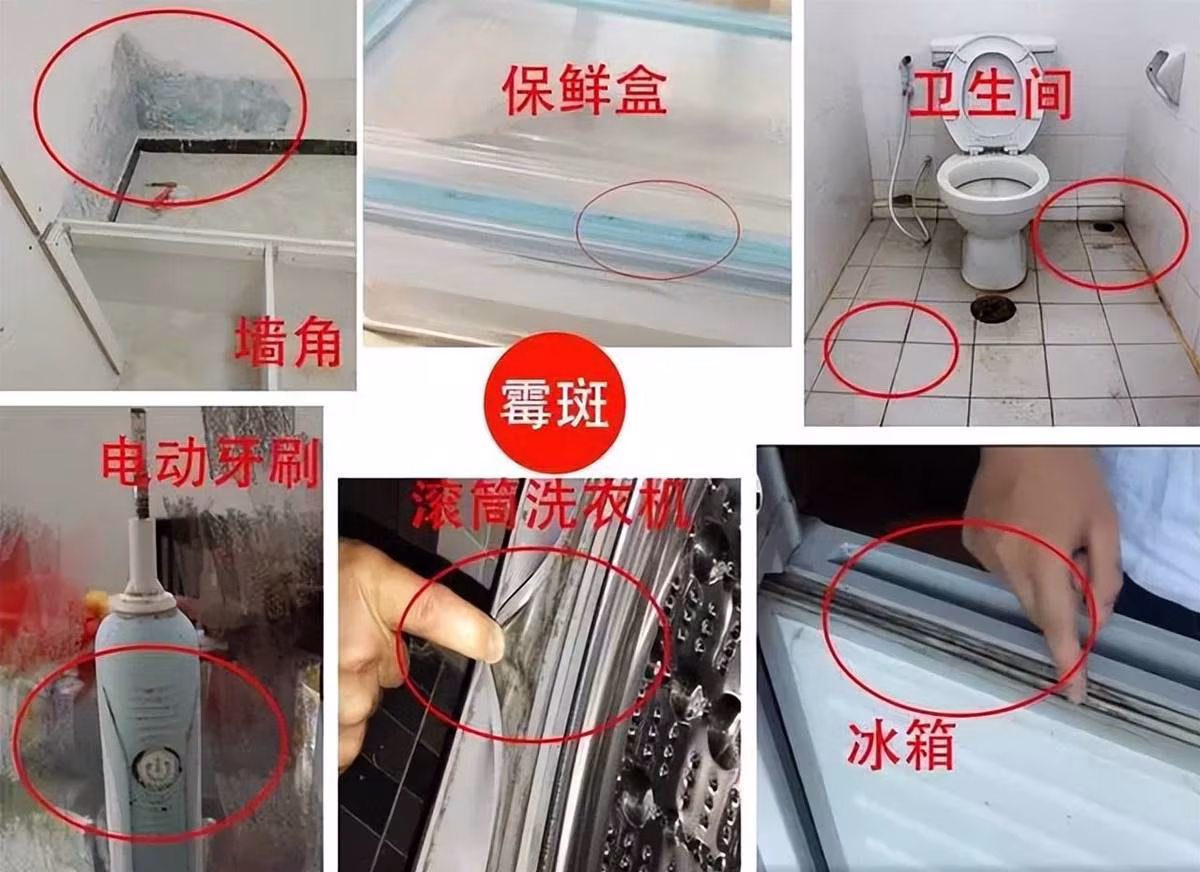 保鲜盒

卫生间

墙角

霉斑

电动牙刷

滚筒洗衣机

冰箱