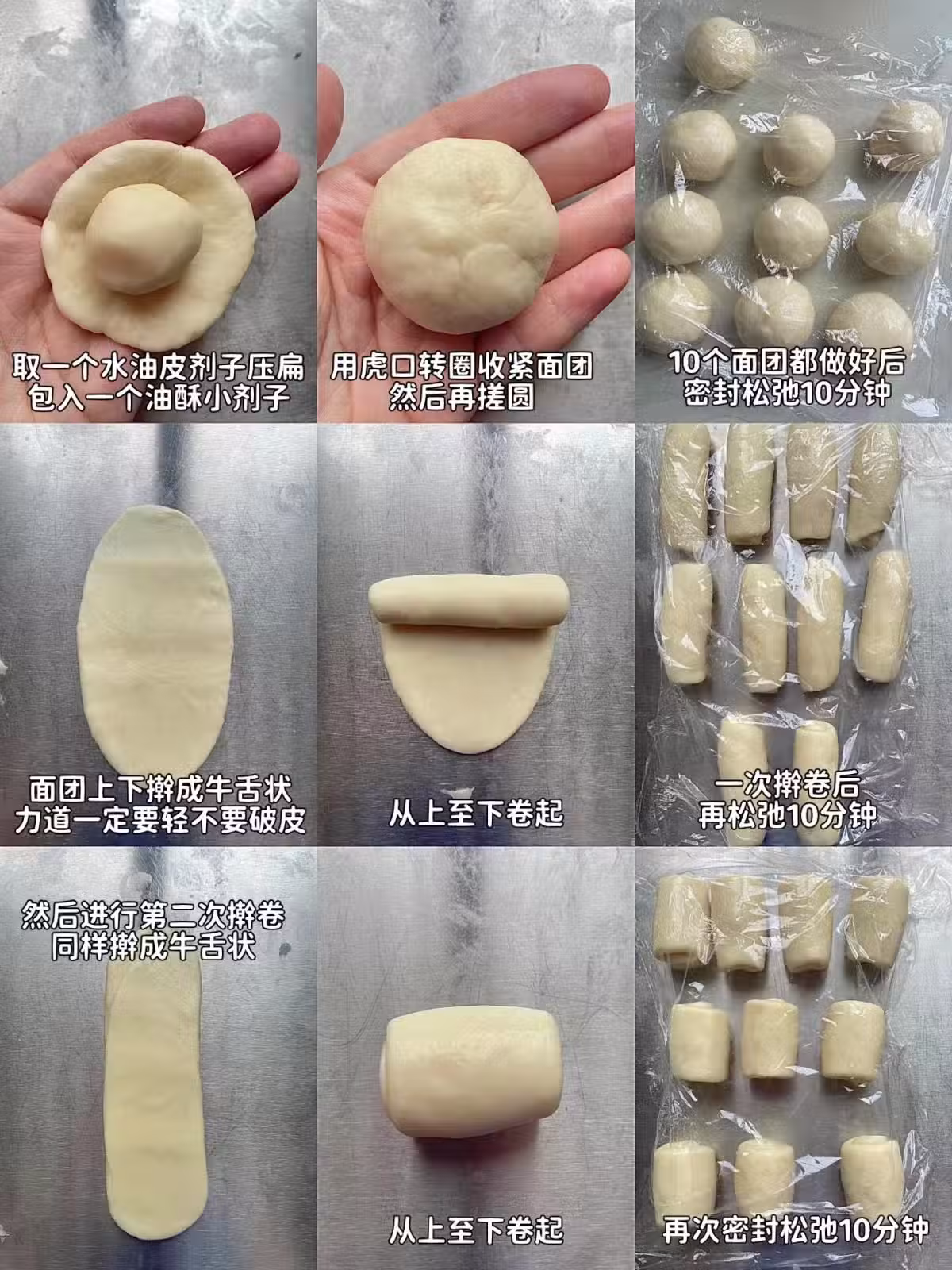 取一个水油皮剂子压扁
包入一个油酥小剂子

用虎口转圈收紧面团
然后再搓圆

10个面团都做好后
密封松弛10分钟

面团上下擀成牛舌状
力道一定要轻不要破皮

从上至下卷起

一次擀卷后
再松弛10分钟

然后进行第二次擀卷
同样擀成牛舌状

从上至下卷起

再次密封松弛10分钟